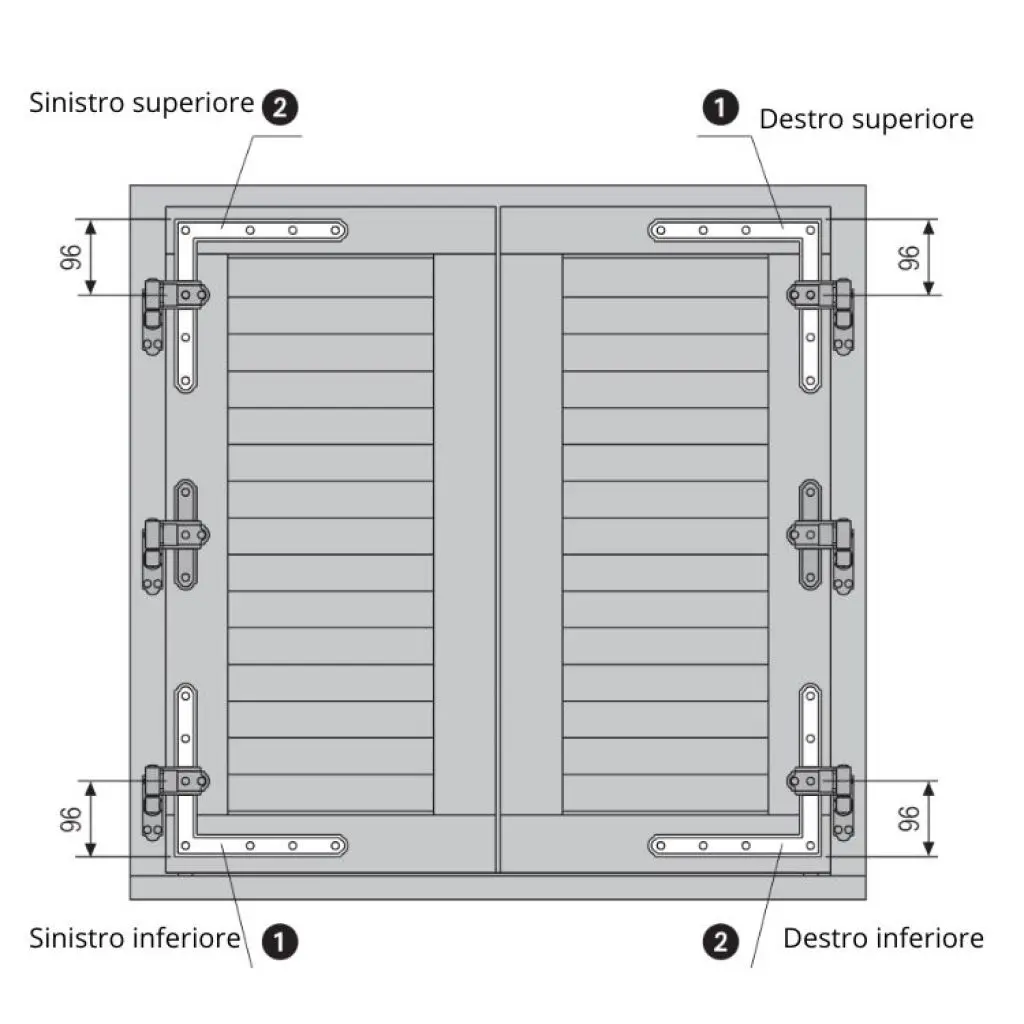 Sinistro superiore 2

1 Destro superiore

96

96

96

96

Sinistro inferiore 1

2 Destro inferiore